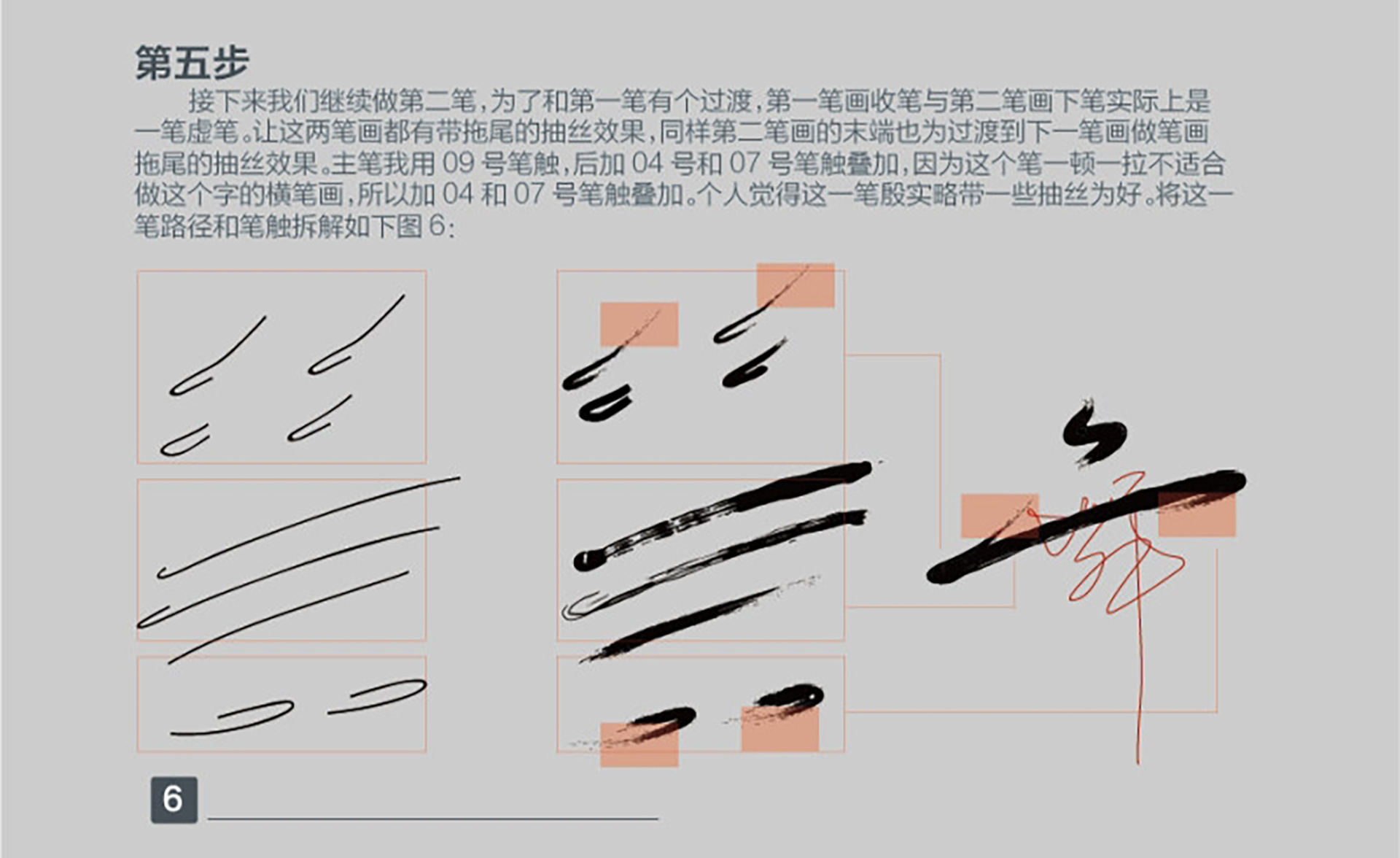 第五步

接下来我们继续做第二笔，为了和第一笔有个过渡，第一笔画收笔与第二笔画下笔实际上是一笔虚笔。让这两笔画都有带拖尾的抽丝效果，同样第二笔画的末端也为过渡到下一笔画做笔画拖尾的抽丝效果。主笔我用 09 号笔触，后加 04 号和 07 号笔触叠加，因为这个笔一顿一拉不适合做这个字的横笔画，所以加 04 和 07 号笔触叠加。个人觉得这一笔殷实略带一些抽丝为好。将这一笔路径和笔触拆解如下图 6：

6