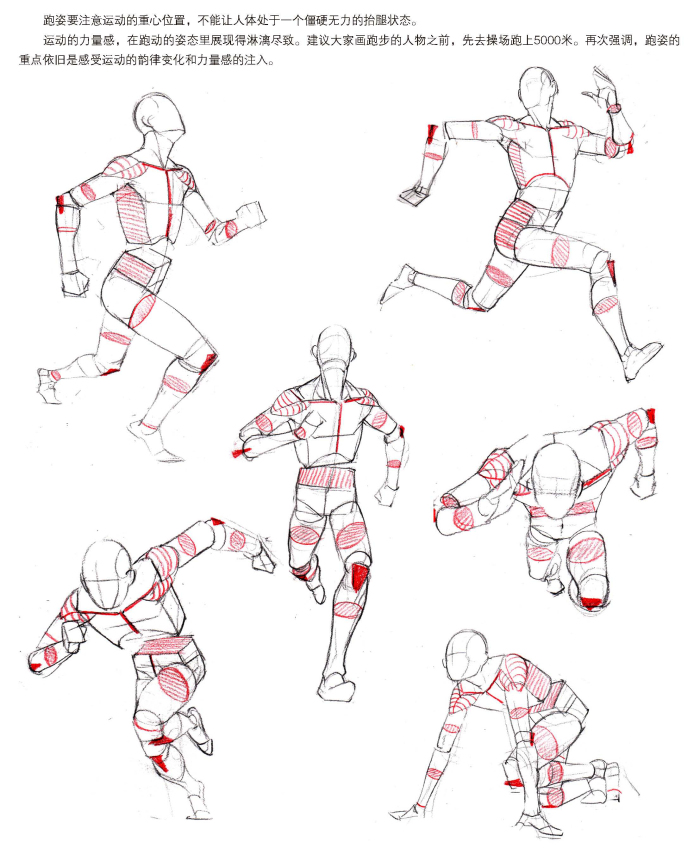 跑姿要注意运动的重心位置，不能让人体处于一个僵硬无力的抬腿状态。

运动的力量感，在跑动的姿态里展现得淋漓尽致。建议大家画跑步的人物之前，先去操场跑上5000米。再次强调，跑姿的重点依旧是感受运动的韵律变化和力量感的注入。